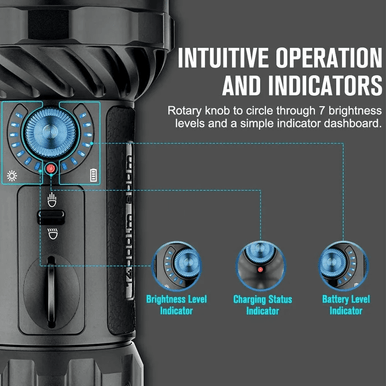 INTUITIVE OPERATION AND INDICATORS

Rotary knob to circle through 7 brightness levels and a simple indicator dashboard.

Brightness Level Indicator

Charging Status Indicator

Battery Level Indicator